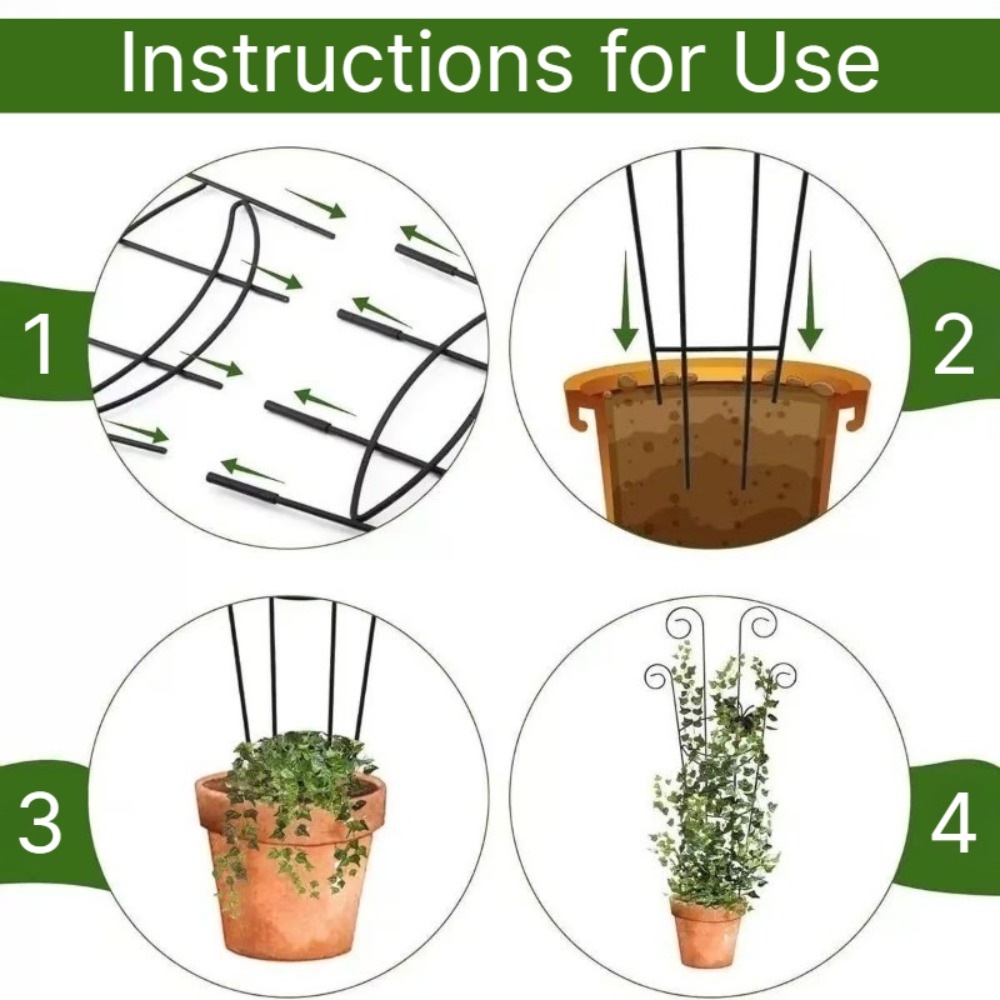 Instructions for Use

1

2

3

4